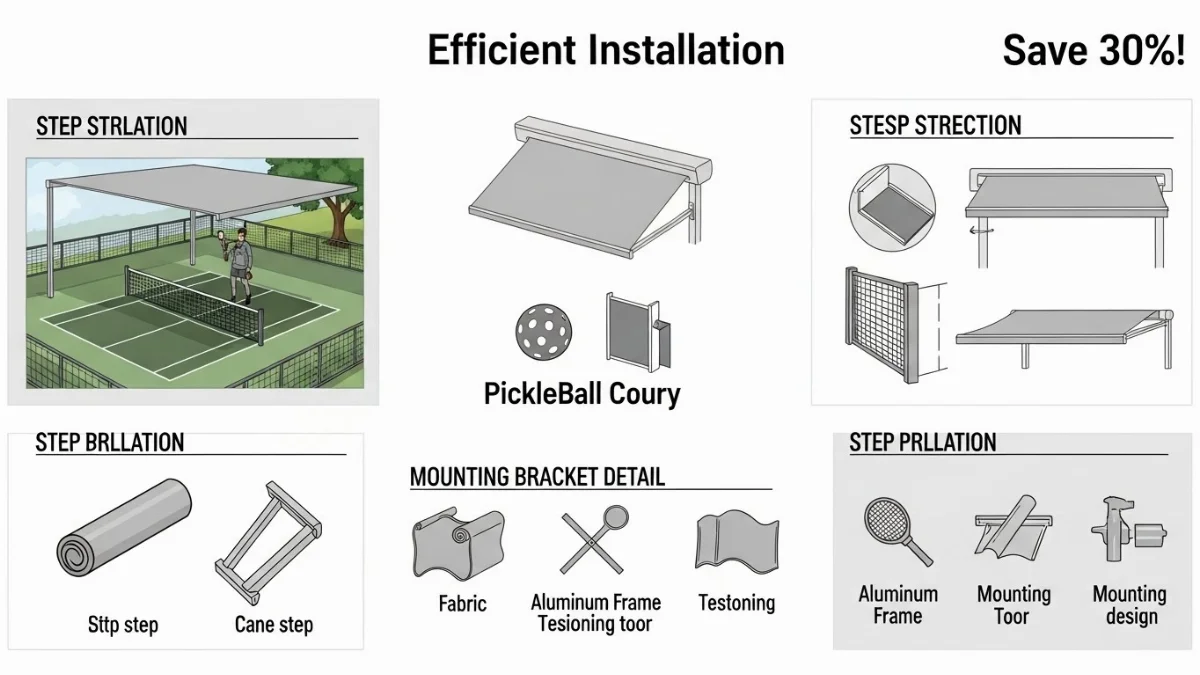 Efficient Installation

Save 30%!

STEP STRLATION

PickleBall Coury

STESP STRECTION

STEP BRLLATION

Sttp step

Cane step

MOUNTING BRACKET DETAIL

Fabric

Aluminum Frame Tesioning toor

Testoning

STEP PRLLATION

Aluminum Frame

Mounting Toor

Mounting design